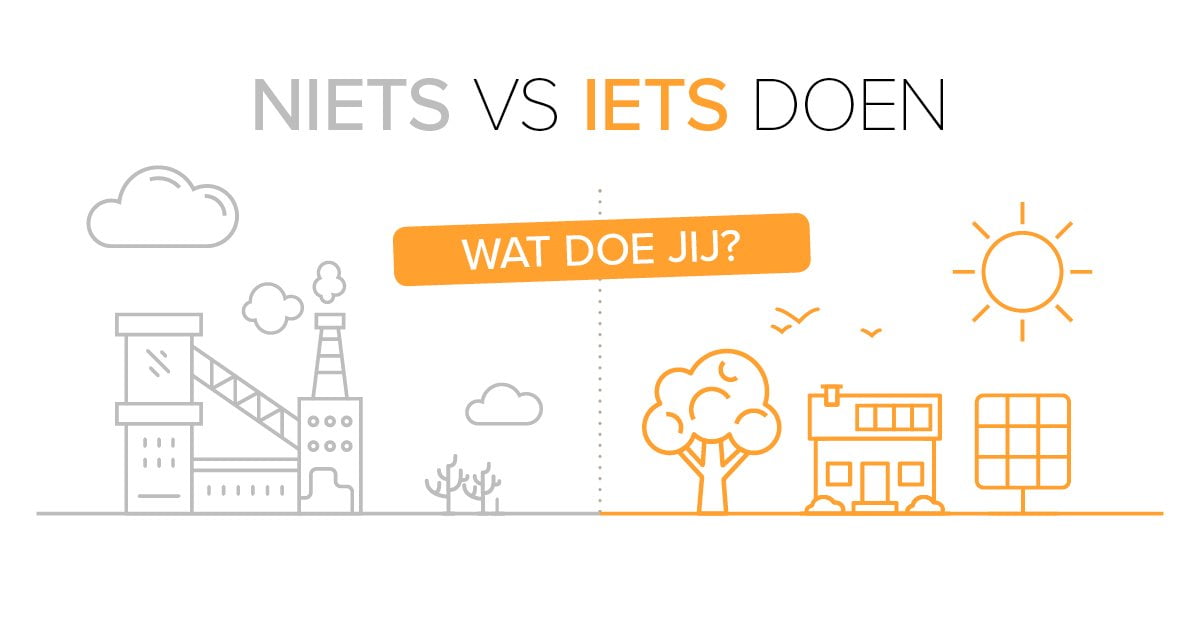 NIETS VS IETS DOEN

WAT DOE JIJ?